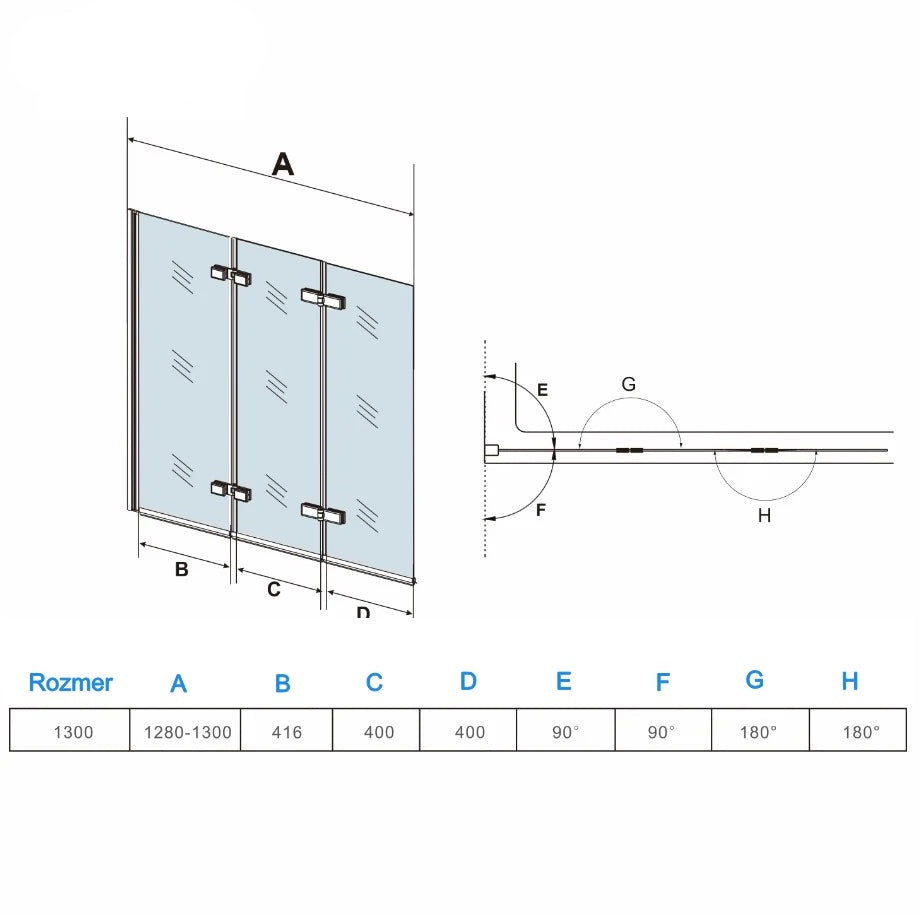 A

B

C

D

E

G

F

H

| Rozmer | A | B | C | D | E | F | G | H |
|---|---|---|---|---|---|---|---|---|
| 1300 | 1280-1300 | 416 | 400 | 400 | 90° | 90° | 180° | 180° |