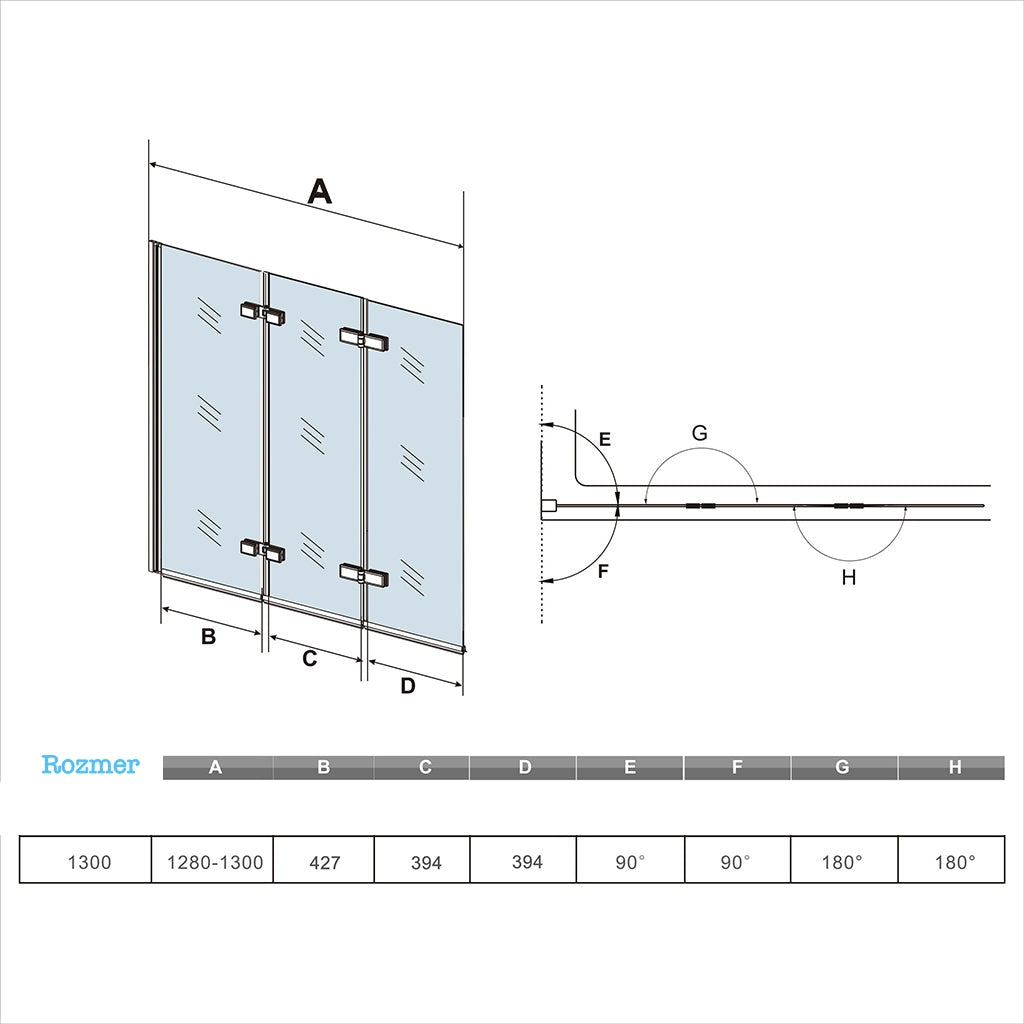 A

B C D

E G

F H

| Rozmer | A | B | C | D | E | F | G | H |
|---|---|---|---|---|---|---|---|---|
| 1300 | 1280-1300 | 427 | 394 | 394 | 90° | 90° | 180° | 180° |