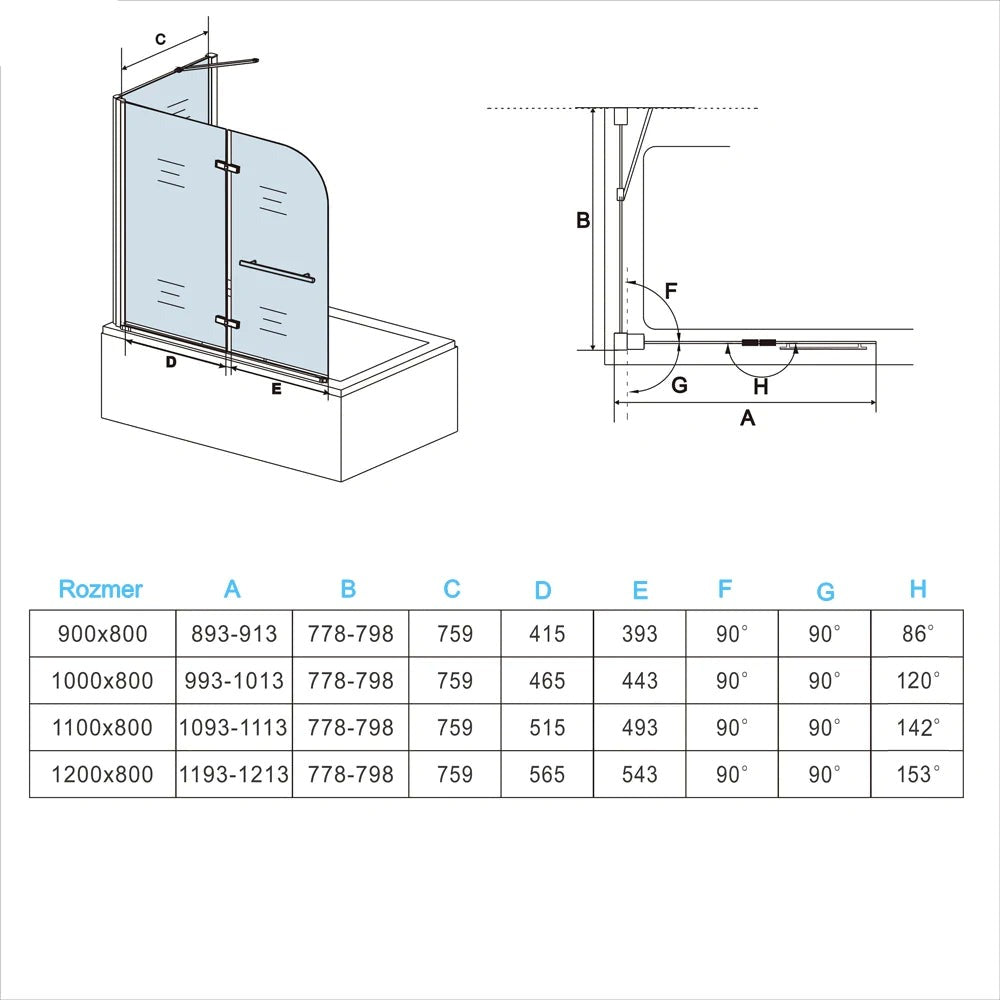 C

D

E

B

F

G

H

A

| Rozmer | A | B | C | D | E | F | G | H |
|---|---|---|---|---|---|---|---|---|
| 900x800 | 893-913 | 778-798 | 759 | 415 | 393 | 90° | 90° | 86° |
| 1000x800 | 993-1013 | 778-798 | 759 | 465 | 443 | 90° | 90° | 120° |
| 1100x800 | 1093-1113 | 778-798 | 759 | 515 | 493 | 90° | 90° | 142° |
| 1200x800 | 1193-1213 | 778-798 | 759 | 565 | 543 | 90° | 90° | 153° |