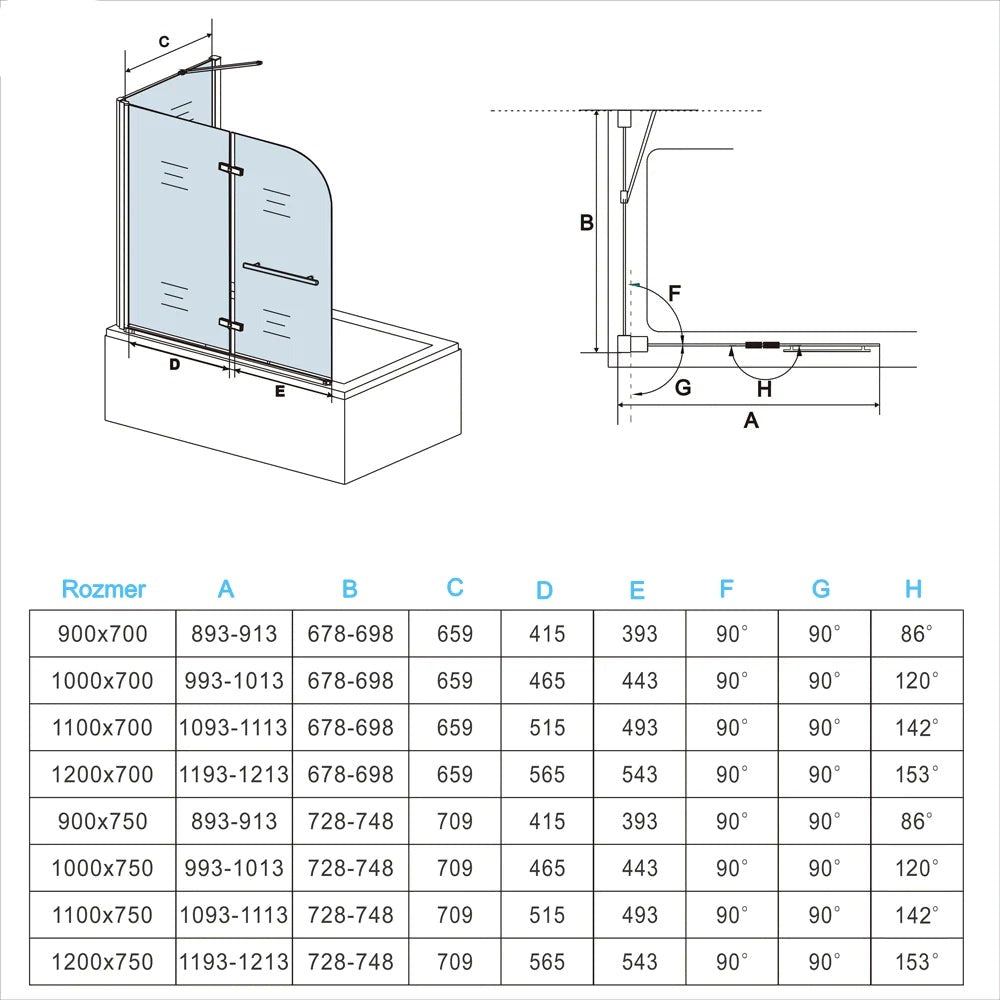 C

D

E

B

F

G

H

A

| Rozmer | A | B | C | D | E | F | G | H |
|---|---|---|---|---|---|---|---|---|
| 900x700 | 893-913 | 678-698 | 659 | 415 | 393 | 90° | 90° | 86° |
| 1000x700 | 993-1013 | 678-698 | 659 | 465 | 443 | 90° | 90° | 120° |
| 1100x700 | 1093-1113 | 678-698 | 659 | 515 | 493 | 90° | 90° | 142° |
| 1200x700 | 1193-1213 | 678-698 | 659 | 565 | 543 | 90° | 90° | 153° |
| 900x750 | 893-913 | 728-748 | 709 | 415 | 393 | 90° | 90° | 86° |
| 1000x750 | 993-1013 | 728-748 | 709 | 465 | 443 | 90° | 90° | 120° |
| 1100x750 | 1093-1113 | 728-748 | 709 | 515 | 493 | 90° | 90° | 142° |
| 1200x750 | 1193-1213 | 728-748 | 709 | 565 | 543 | 90° | 90° | 153° |