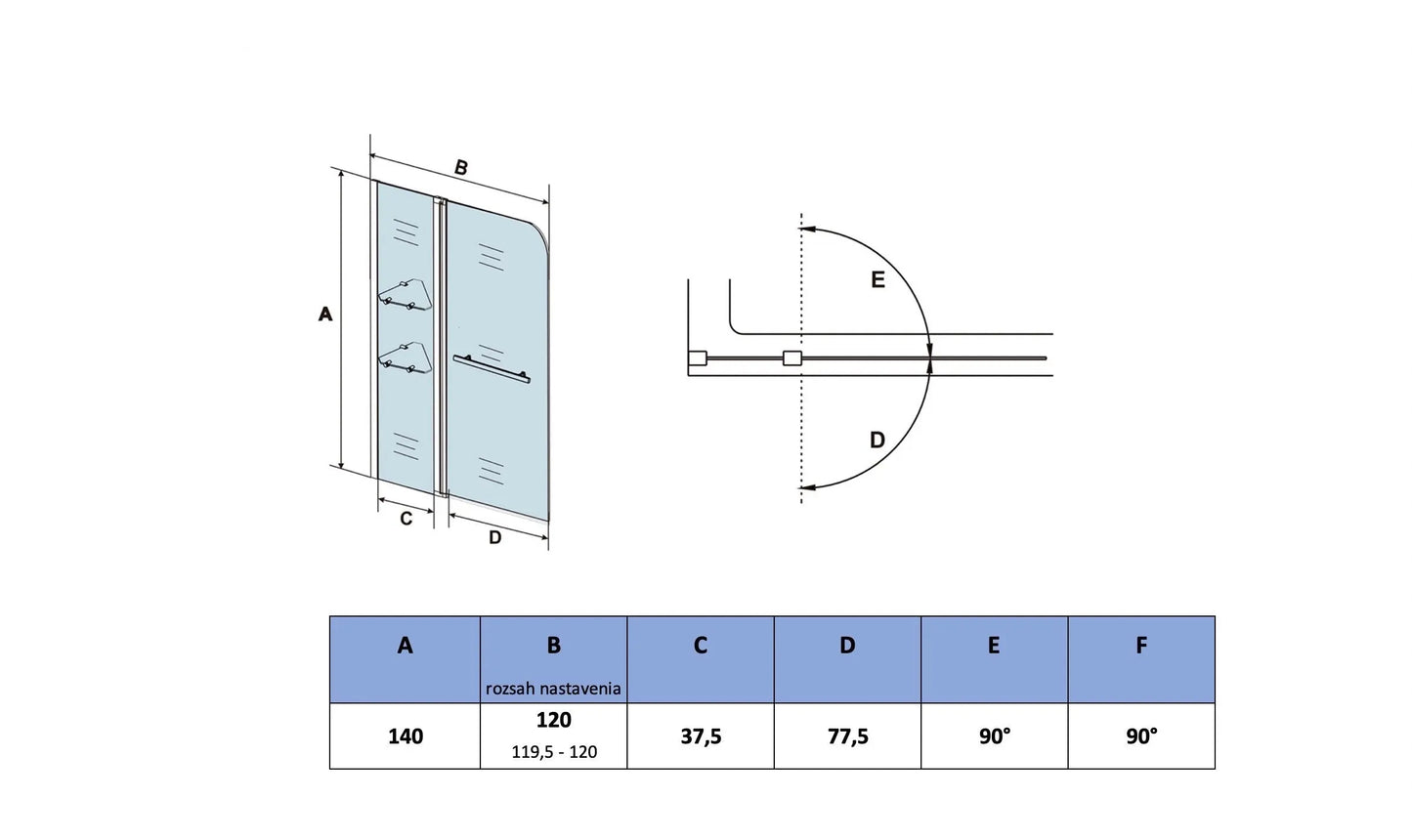 B

A

C

D

E

D

| A | B rozsah nastavenia | C | D | E | F |
|---|---|---|---|---|---|
| 140 | 120 119,5 - 120 | 37,5 | 77,5 | 90° | 90° |