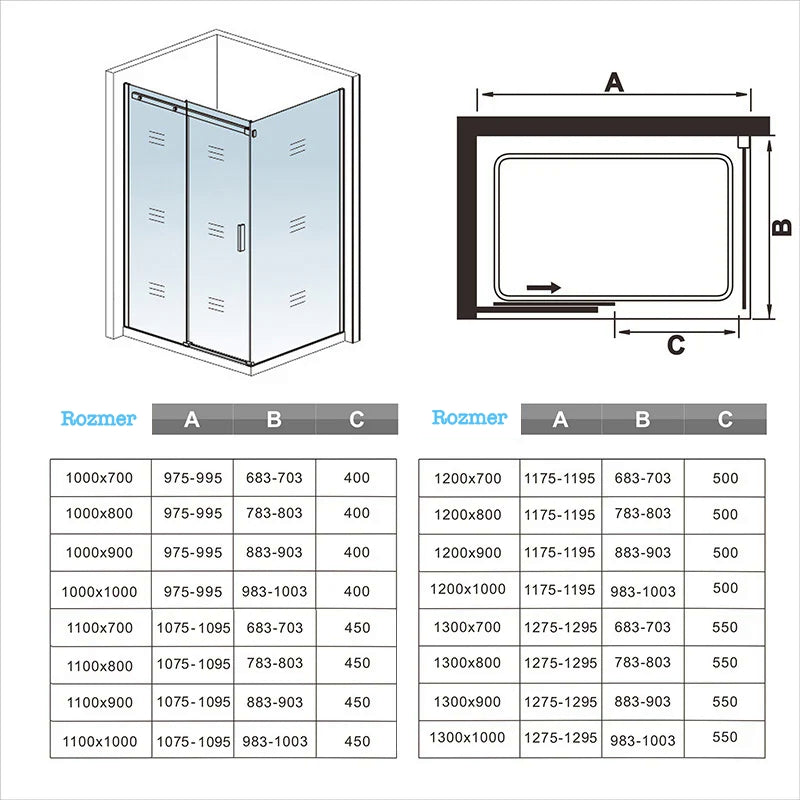 A

B

C

| Rozmer | A | B | C |
|---|---|---|---|
| 1000x700 | 975-995 | 683-703 | 400 |
| 1000x800 | 975-995 | 783-803 | 400 |
| 1000x900 | 975-995 | 883-903 | 400 |
| 1000x1000 | 975-995 | 983-1003 | 400 |
| 1100x700 | 1075-1095 | 683-703 | 450 |
| 1100x800 | 1075-1095 | 783-803 | 450 |
| 1100x900 | 1075-1095 | 883-903 | 450 |
| 1100x1000 | 1075-1095 | 983-1003 | 450 |

| Rozmer | A | B | C |
|---|---|---|---|
| 1200x700 | 1175-1195 | 683-703 | 500 |
| 1200x800 | 1175-1195 | 783-803 | 500 |
| 1200x900 | 1175-1195 | 883-903 | 500 |
| 1200x1000 | 1175-1195 | 983-1003 | 500 |
| 1300x700 | 1275-1295 | 683-703 | 550 |
| 1300x800 | 1275-1295 | 783-803 | 550 |
| 1300x900 | 1275-1295 | 883-903 | 550 |
| 1300x1000 | 1275-1295 | 983-1003 | 550 |