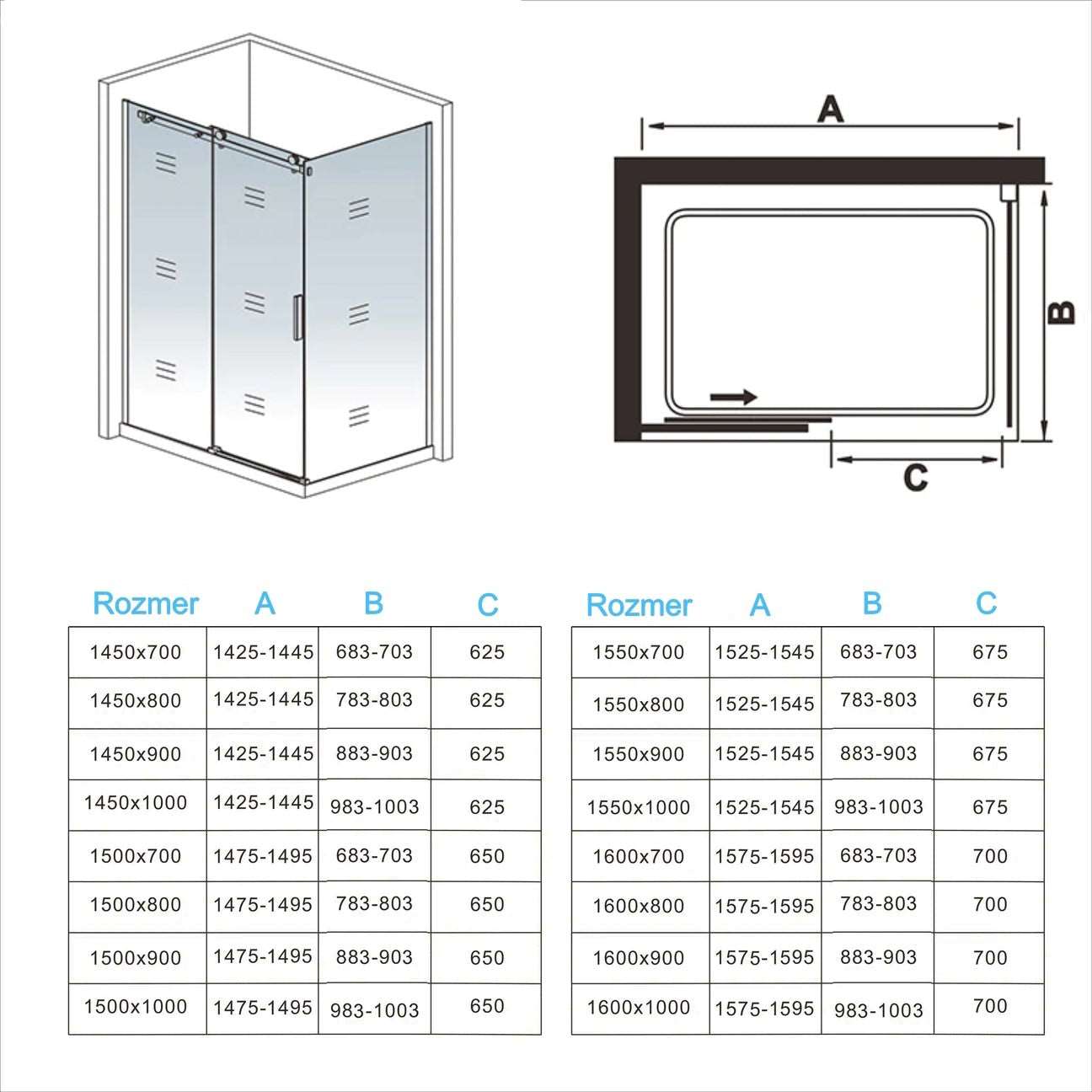 A

B

C

| Rozmer | A | B | C |
|---|---|---|---|
| 1450x700 | 1425-1445 | 683-703 | 625 |
| 1450x800 | 1425-1445 | 783-803 | 625 |
| 1450x900 | 1425-1445 | 883-903 | 625 |
| 1450x1000 | 1425-1445 | 983-1003 | 625 |
| 1500x700 | 1475-1495 | 683-703 | 650 |
| 1500x800 | 1475-1495 | 783-803 | 650 |
| 1500x900 | 1475-1495 | 883-903 | 650 |
| 1500x1000 | 1475-1495 | 983-1003 | 650 |

| Rozmer | A | B | C |
|---|---|---|---|
| 1550x700 | 1525-1545 | 683-703 | 675 |
| 1550x800 | 1525-1545 | 783-803 | 675 |
| 1550x900 | 1525-1545 | 883-903 | 675 |
| 1550x1000 | 1525-1545 | 983-1003 | 675 |
| 1600x700 | 1575-1595 | 683-703 | 700 |
| 1600x800 | 1575-1595 | 783-803 | 700 |
| 1600x900 | 1575-1595 | 883-903 | 700 |
| 1600x1000 | 1575-1595 | 983-1003 | 700 |