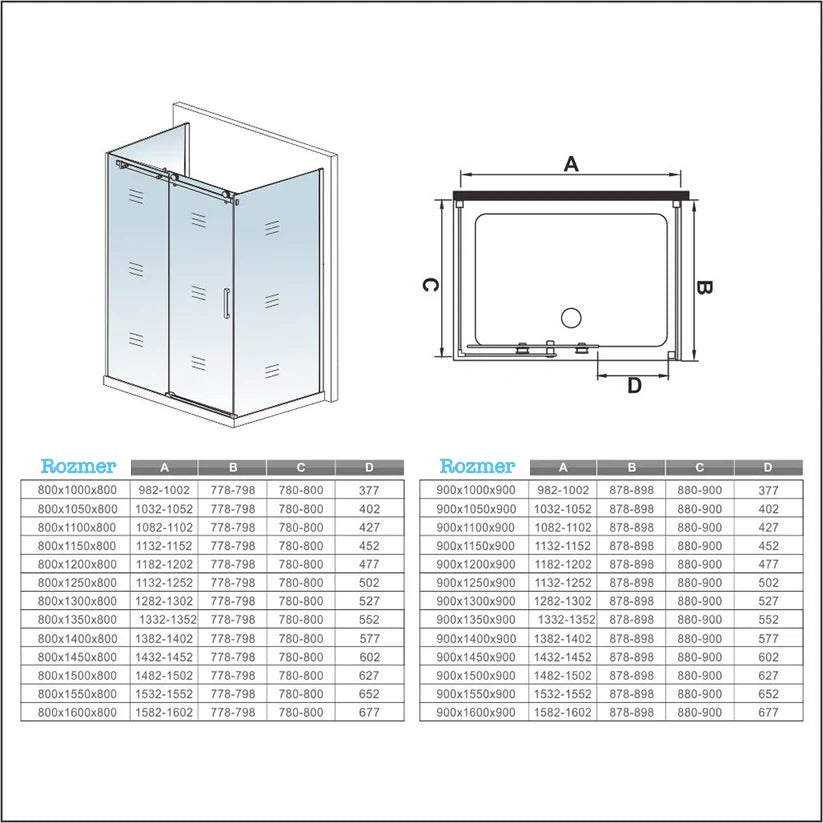 A

C

B

D

| Rozmer | A | B | C | D |
|---|---|---|---|---|
| 800x1000x800 | 982-1002 | 778-798 | 780-800 | 377 |
| 800x1050x800 | 1032-1052 | 778-798 | 780-800 | 402 |
| 800x1100x800 | 1082-1102 | 778-798 | 780-800 | 427 |
| 800x1150x800 | 1132-1152 | 778-798 | 780-800 | 452 |
| 800x1200x800 | 1182-1202 | 778-798 | 780-800 | 477 |
| 800x1250x800 | 1132-1252 | 778-798 | 780-800 | 502 |
| 800x1300x800 | 1282-1302 | 778-798 | 780-800 | 527 |
| 800x1350x800 | 1332-1352 | 778-798 | 780-800 | 552 |
| 800x1400x800 | 1382-1402 | 778-798 | 780-800 | 577 |
| 800x1450x800 | 1432-1452 | 778-798 | 780-800 | 602 |
| 800x1500x800 | 1482-1502 | 778-798 | 780-800 | 627 |
| 800x1550x800 | 1532-1552 | 778-798 | 780-800 | 652 |
| 800x1600x800 | 1582-1602 | 778-798 | 780-800 | 677 |

| Rozmer | A | B | C | D |
|---|---|---|---|---|
| 900x1000x900 | 982-1002 | 878-898 | 880-900 | 377 |
| 900x1050x900 | 1032-1052 | 878-898 | 880-900 | 402 |
| 900x1100x900 | 1082-1102 | 878-898 | 880-900 | 427 |
| 900x1150x900 | 1132-1152 | 878-898 | 880-900 | 452 |
| 900x1200x900 | 1182-1202 | 878-898 | 880-900 | 477 |
| 900x1250x900 | 1132-1252 | 878-898 | 880-900 | 502 |
| 900x1300x900 | 1282-1302 | 878-898 | 880-900 | 527 |
| 900x1350x900 | 1332-1352 | 878-898 | 880-900 | 552 |
| 900x1400x900 | 1382-1402 | 878-898 | 880-900 | 577 |
| 900x1450x900 | 1432-1452 | 878-898 | 880-900 | 602 |
| 900x1500x900 | 1482-1502 | 878-898 | 880-900 | 627 |
| 900x1550x900 | 1532-1552 | 878-898 | 880-900 | 652 |
| 900x1600x900 | 1582-1602 | 878-898 | 880-900 | 677 |