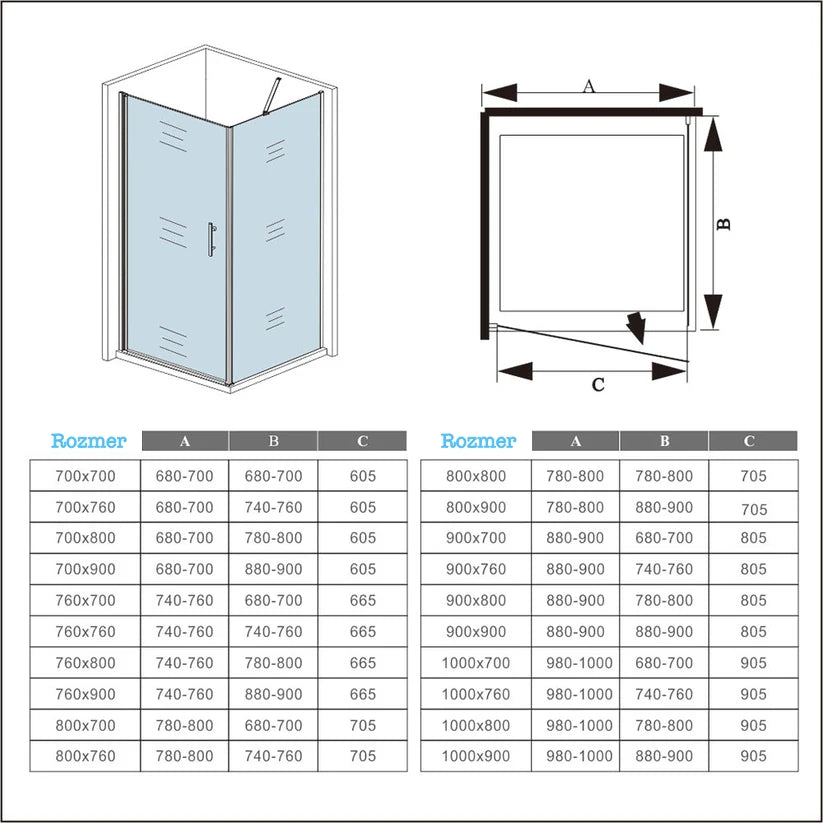 A

B

C

| Rozmer | A | B | C |
|---|---|---|---|
| 700x700 | 680-700 | 680-700 | 605 |
| 700x760 | 680-700 | 740-760 | 605 |
| 700x800 | 680-700 | 780-800 | 605 |
| 700x900 | 680-700 | 880-900 | 605 |
| 760x700 | 740-760 | 680-700 | 665 |
| 760x760 | 740-760 | 740-760 | 665 |
| 760x800 | 740-760 | 780-800 | 665 |
| 760x900 | 740-760 | 880-900 | 665 |
| 800x700 | 780-800 | 680-700 | 705 |
| 800x760 | 780-800 | 740-760 | 705 |

| Rozmer | A | B | C |
|---|---|---|---|
| 800x800 | 780-800 | 780-800 | 705 |
| 800x900 | 780-800 | 880-900 | 705 |
| 900x700 | 880-900 | 680-700 | 805 |
| 900x760 | 880-900 | 740-760 | 805 |
| 900x800 | 880-900 | 780-800 | 805 |
| 900x900 | 880-900 | 880-900 | 805 |
| 1000x700 | 980-1000 | 680-700 | 905 |
| 1000x760 | 980-1000 | 740-760 | 905 |
| 1000x800 | 980-1000 | 780-800 | 905 |
| 1000x900 | 980-1000 | 880-900 | 905 |