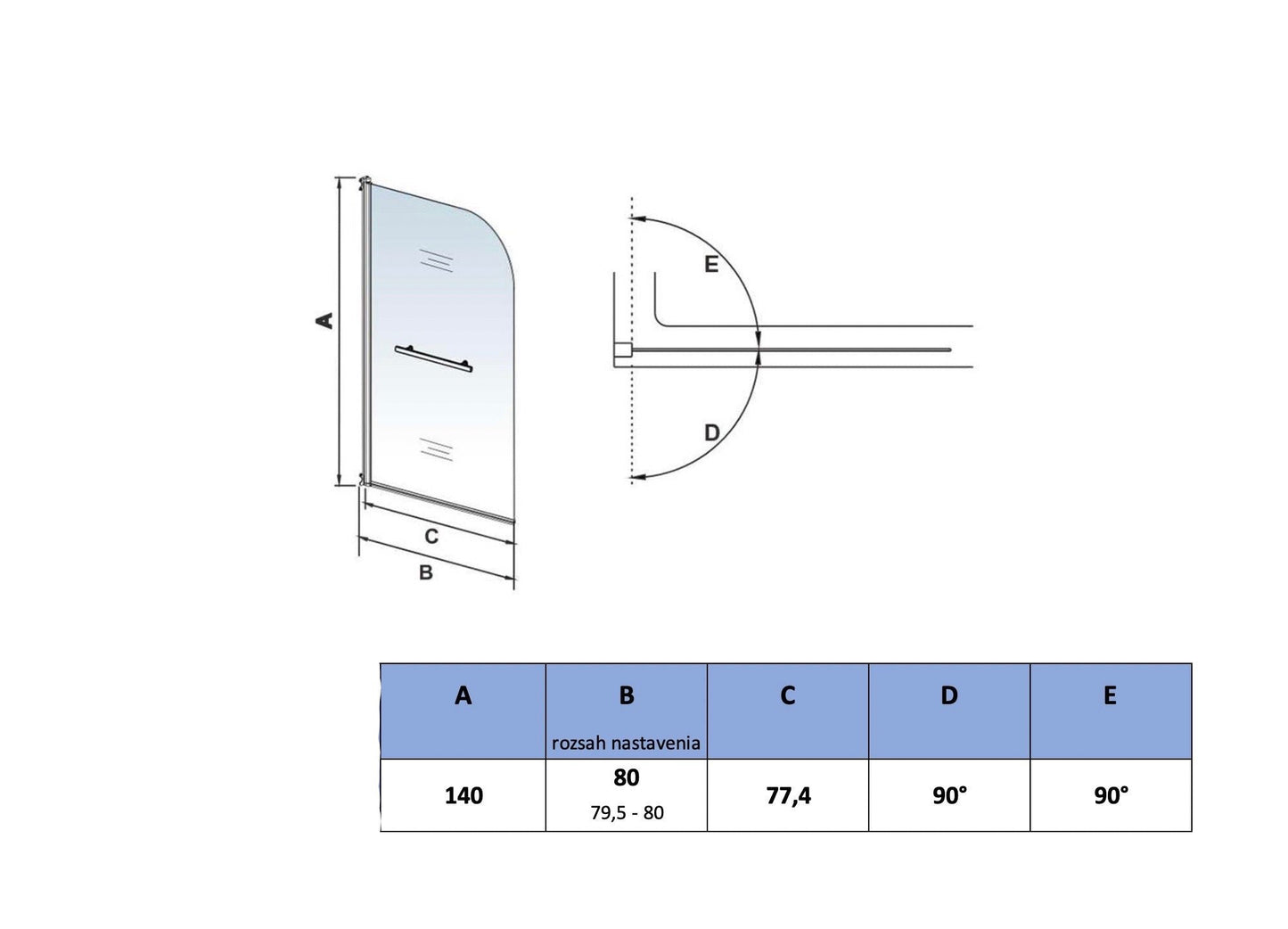 A

C

B

E

D

| A | B rozsah nastavenia | C | D | E |
|---|---|---|---|---|
| 140 | 80 79,5 - 80 | 77,4 | 90° | 90° |