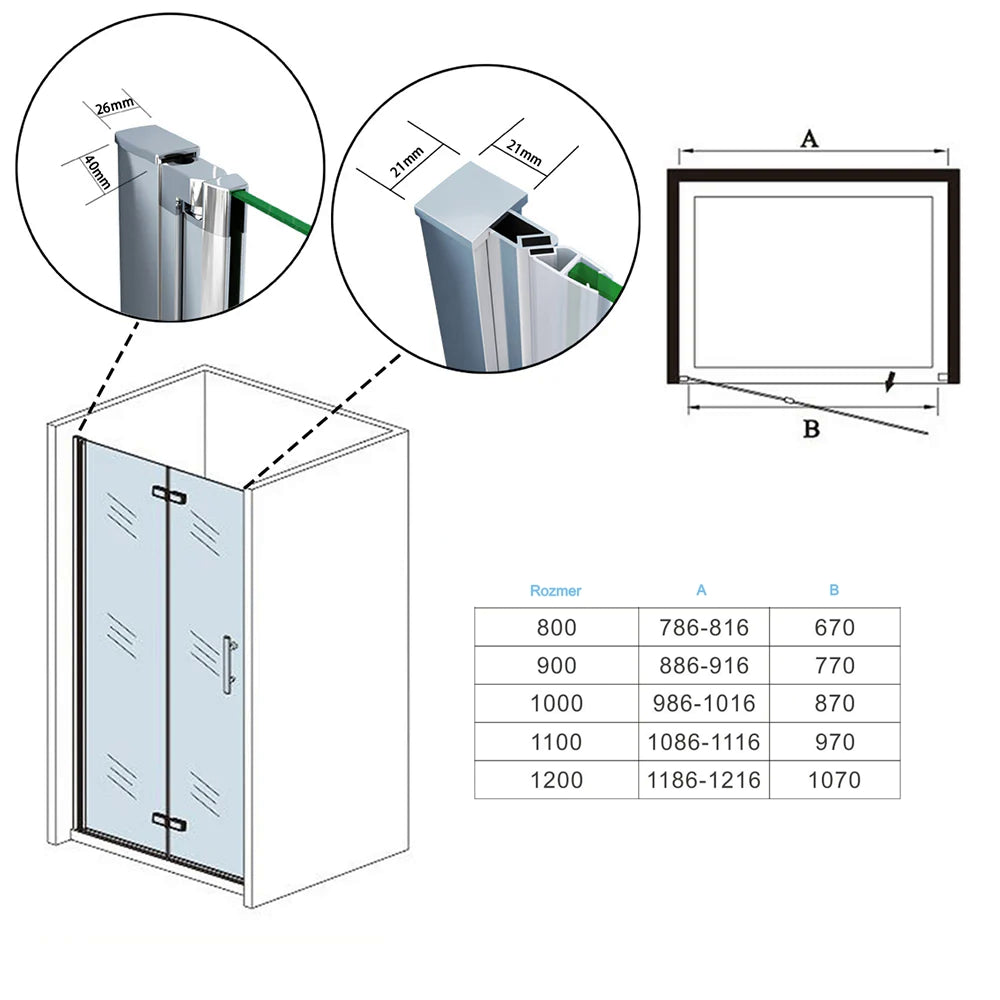 26mm
40mm
21mm
21mm
A
B

| Rozmer | A | B |
|---|---|---|
| 800 | 786-816 | 670 |
| 900 | 886-916 | 770 |
| 1000 | 986-1016 | 870 |
| 1100 | 1086-1116 | 970 |
| 1200 | 1186-1216 | 1070 |