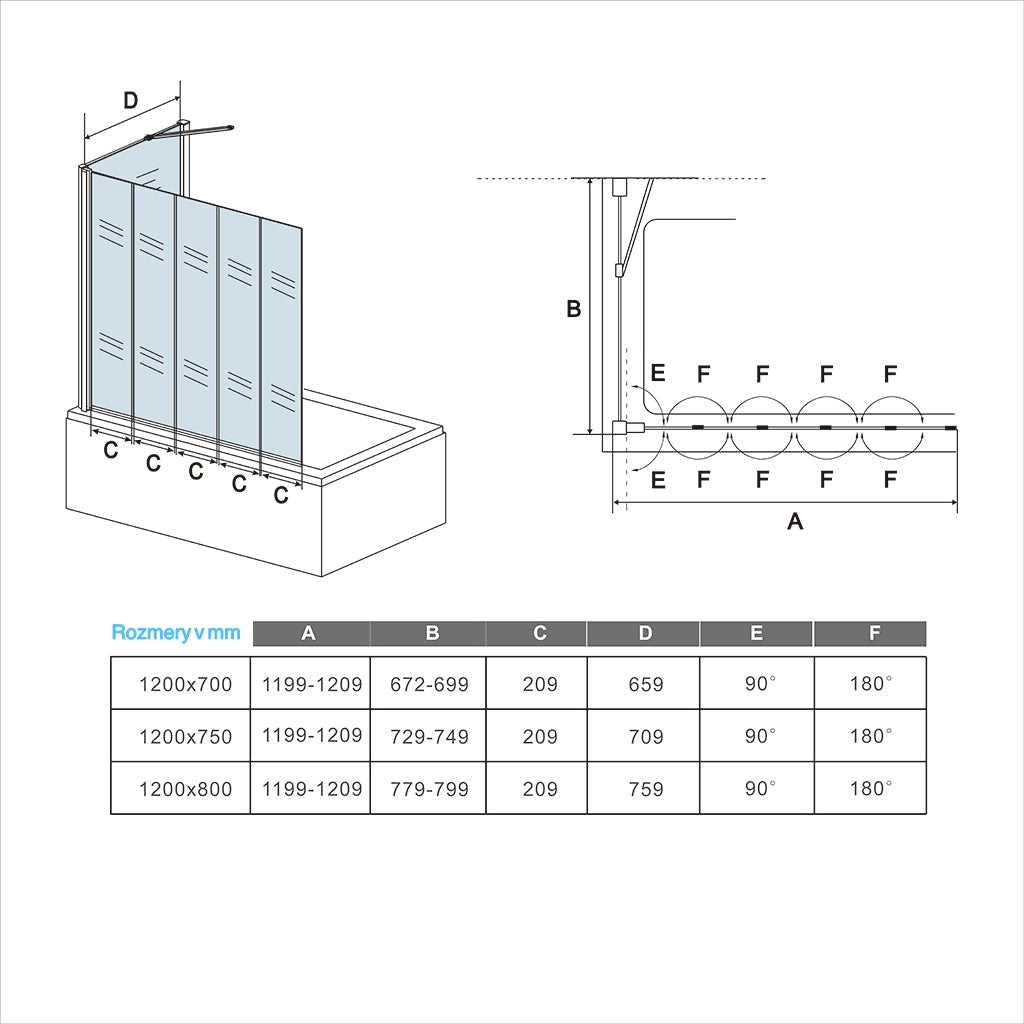 D

C C C C C

B

E F F F F

E F F F F

A

| Rozmery v mm | A | B | C | D | E | F |
|---|---|---|---|---|---|---|
| 1200x700 | 1199-1209 | 672-699 | 209 | 659 | 90° | 180° |
| 1200x750 | 1199-1209 | 729-749 | 209 | 709 | 90° | 180° |
| 1200x800 | 1199-1209 | 779-799 | 209 | 759 | 90° | 180° |