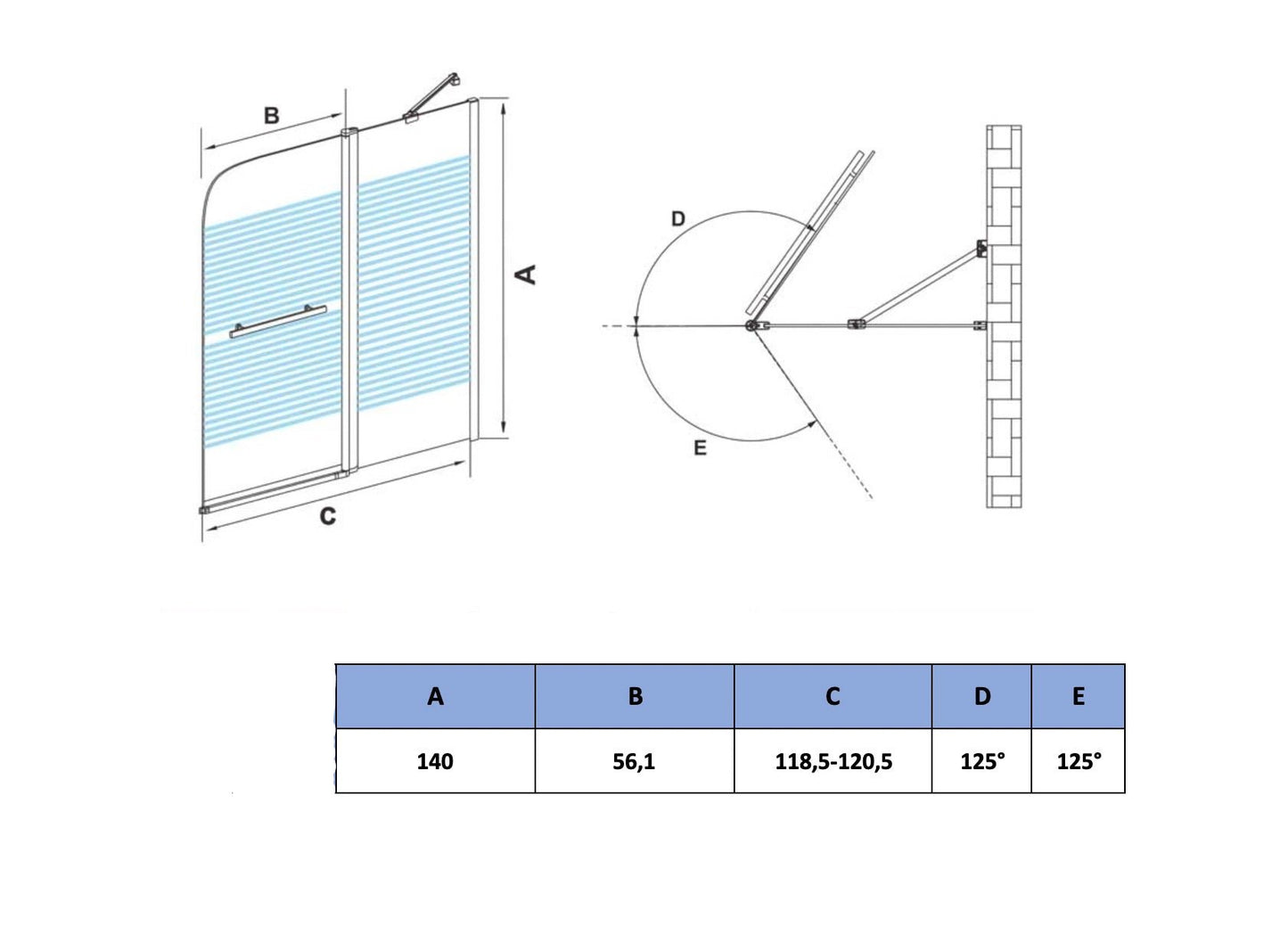 B

A

C

D

E

| A | B | C | D | E |
|---|---|---|---|---|
| 140 | 56,1 | 118,5-120,5 | 125° | 125° |