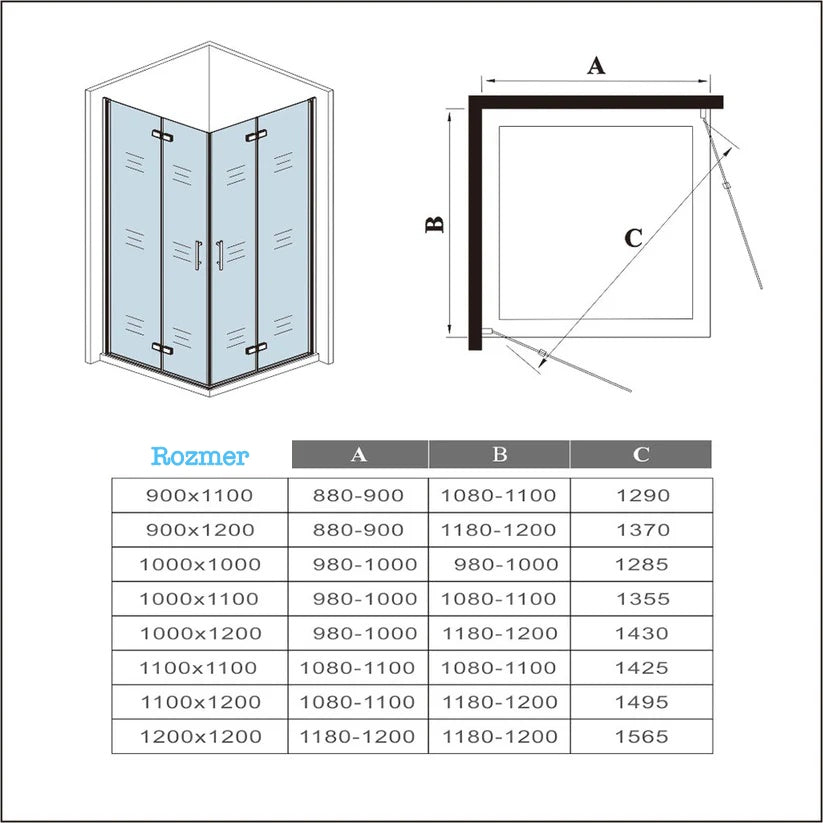 A

B

C

| Rozmer | A | B | C |
|---|---|---|---|
| 900x1100 | 880-900 | 1080-1100 | 1290 |
| 900x1200 | 880-900 | 1180-1200 | 1370 |
| 1000x1000 | 980-1000 | 980-1000 | 1285 |
| 1000x1100 | 980-1000 | 1080-1100 | 1355 |
| 1000x1200 | 980-1000 | 1180-1200 | 1430 |
| 1100x1100 | 1080-1100 | 1080-1100 | 1425 |
| 1100x1200 | 1080-1100 | 1180-1200 | 1495 |
| 1200x1200 | 1180-1200 | 1180-1200 | 1565 |