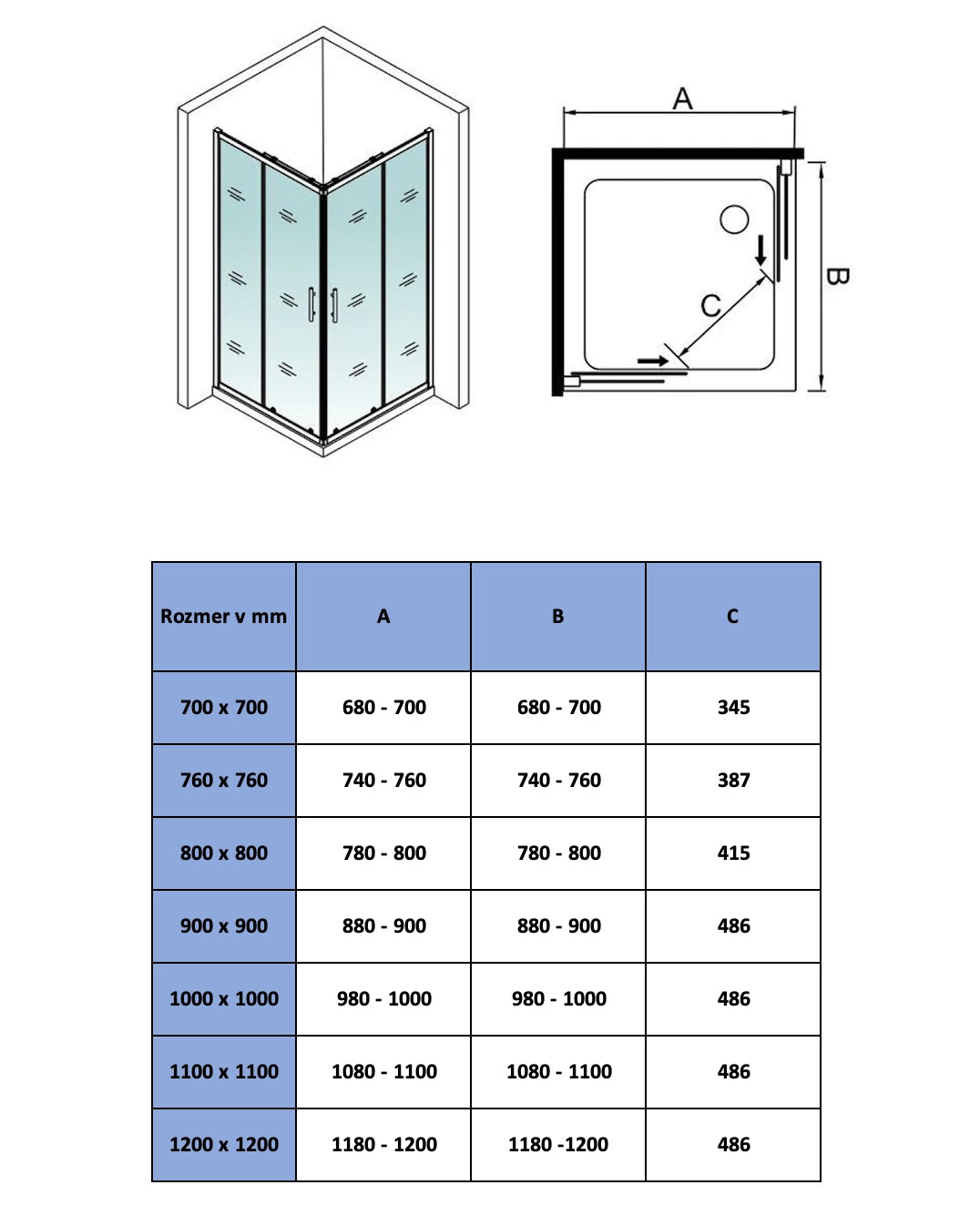 A

B

C

| Rozmer v mm | A | B | C |
|---|---|---|---|
| 700 x 700 | 680 - 700 | 680 - 700 | 345 |
| 760 x 760 | 740 - 760 | 740 - 760 | 387 |
| 800 x 800 | 780 - 800 | 780 - 800 | 415 |
| 900 x 900 | 880 - 900 | 880 - 900 | 486 |
| 1000 x 1000 | 980 - 1000 | 980 - 1000 | 486 |
| 1100 x 1100 | 1080 - 1100 | 1080 - 1100 | 486 |
| 1200 x 1200 | 1180 - 1200 | 1180 -1200 | 486 |